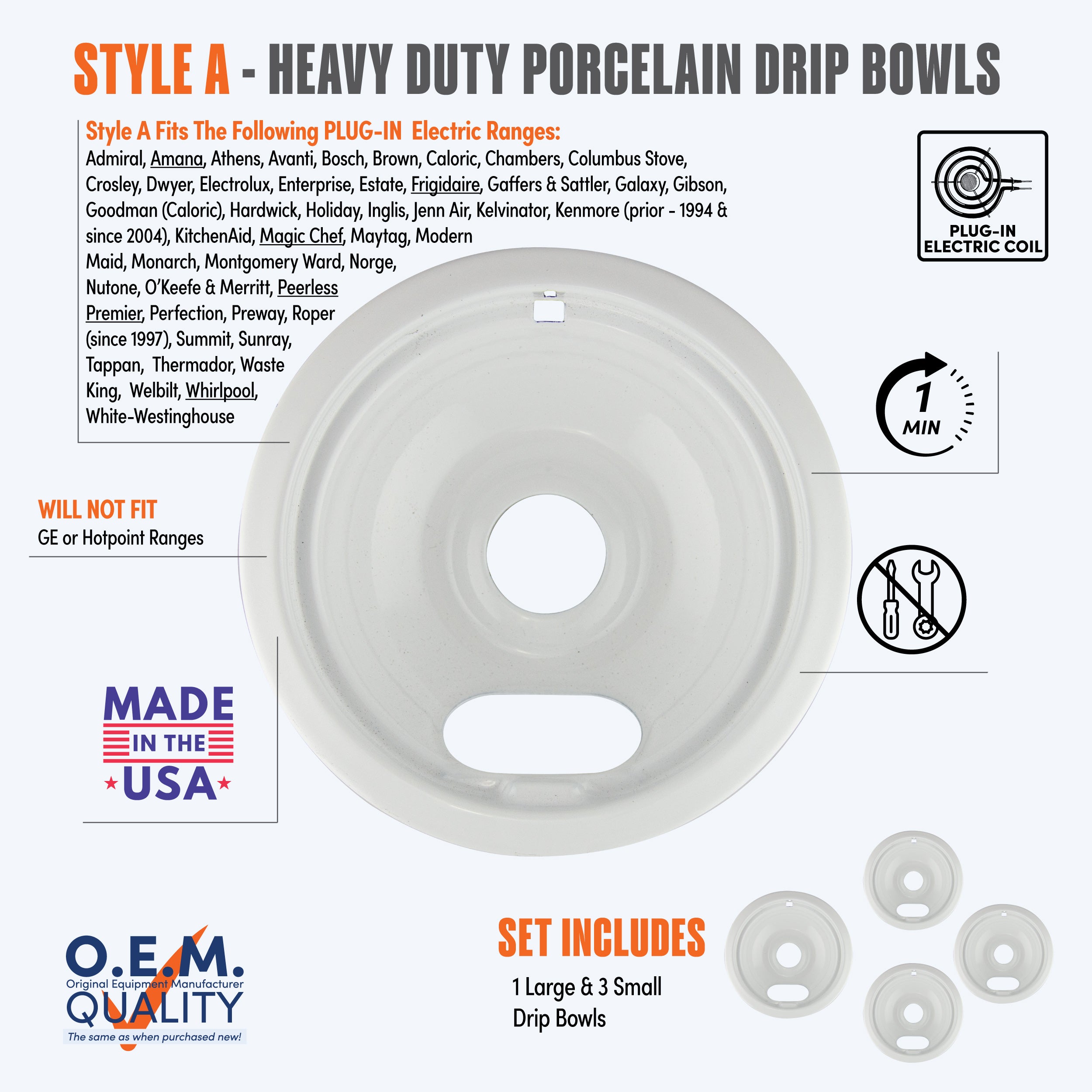 STYLE A - HEAVY DUTY PORCELAIN DRIP BOWLS

Style A Fits The Following PLUG-IN Electric Ranges:
Admiral, Amana, Athens, Avanti, Bosch, Brown, Caloric, Chambers, Columbus Stove, Crosley, Dwyer, Electrolux, Enterprise, Estate, Frigidaire, Gaffers & Sattler, Galaxy, Gibson, Goodman (Caloric), Hardwick, Holiday, Inglis, Jenn Air, Kelvinator, Kenmore (prior - 1994 & since 2004), KitchenAid, Magic Chef, Maytag, Modern Maid, Monarch, Montgomery Ward, Norge, Nutone, O'Keefe & Merritt, Peerless Premier, Perfection, Preway, Roper (since 1997), Summit, Sunray, Tappan, Thermador, Waste King, Welbilt, Whirlpool, White-Westinghouse

PLUG-IN ELECTRIC COIL

1 MIN

WILL NOT FIT
GE or Hotpoint Ranges

MADE IN THE USA

O.E.M.
Original Equipment Manufacturer
QUALITY
The same as when purchased new!

SET INCLUDES
1 Large & 3 Small Drip Bowls