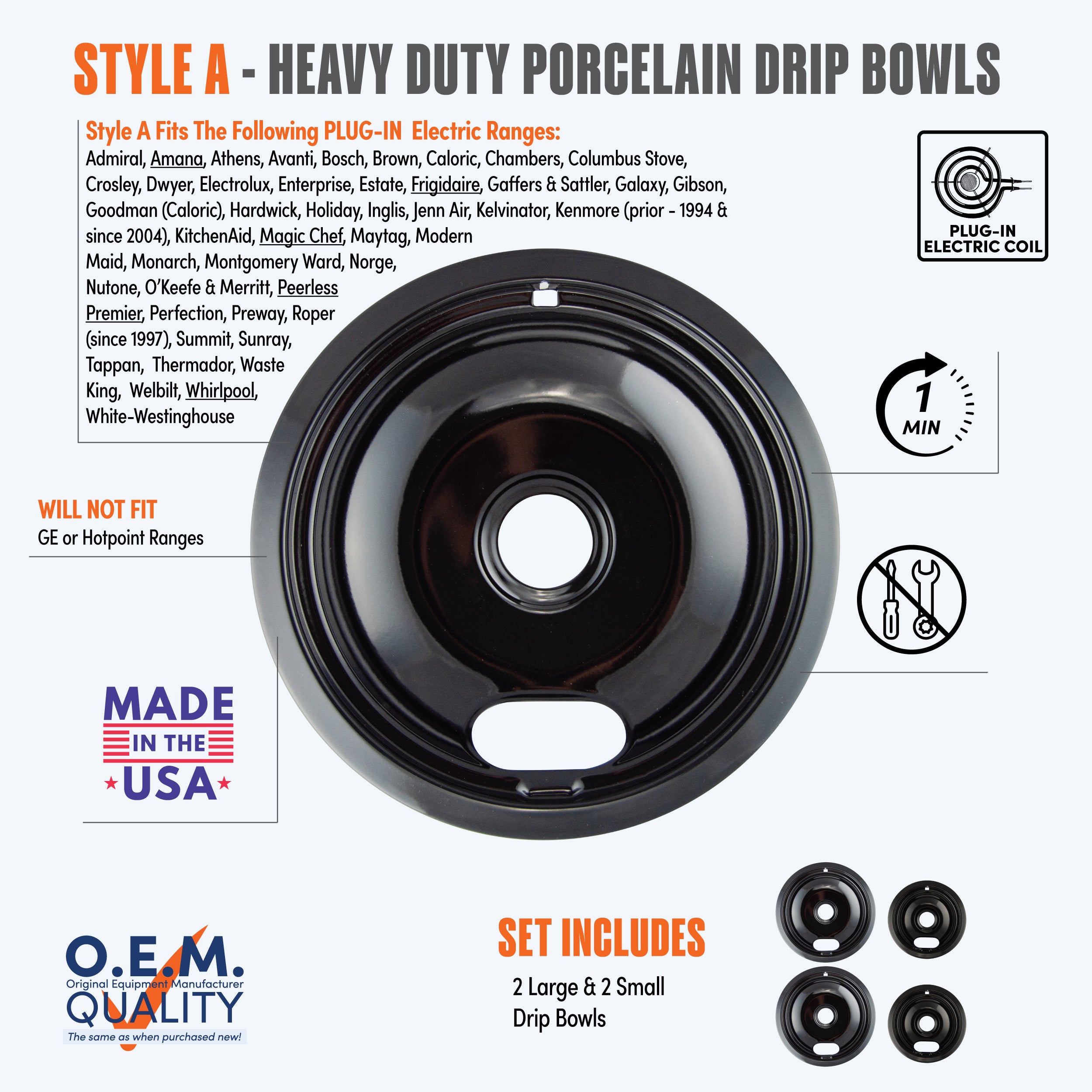 STYLE A - HEAVY DUTY PORCELAIN DRIP BOWLS

Style A Fits The Following PLUG-IN Electric Ranges:
Admiral, Amana, Athens, Avanti, Bosch, Brown, Caloric, Chambers, Columbus Stove, Crosley, Dwyer, Electrolux, Enterprise, Estate, Frigidaire, Gaffers & Sattler, Galaxy, Gibson, Goodman (Caloric), Hardwick, Holiday, Inglis, Jenn Air, Kelvinator, Kenmore (prior - 1994 & since 2004), KitchenAid, Magic Chef, Maytag, Modern Maid, Monarch, Montgomery Ward, Norge, Nutone, O'Keefe & Merritt, Peerless Premier, Perfection, Preway, Roper (since 1997), Summit, Sunray, Tappan, Thermador, Waste King, Welbilt, Whirlpool, White-Westinghouse

PLUG-IN ELECTRIC COIL

1 MIN

WILL NOT FIT
GE or Hotpoint Ranges

MADE IN THE USA

O.E.M.
Original Equipment Manufacturer
QUALITY
The same as when purchased new!

SET INCLUDES
2 Large & 2 Small Drip Bowls