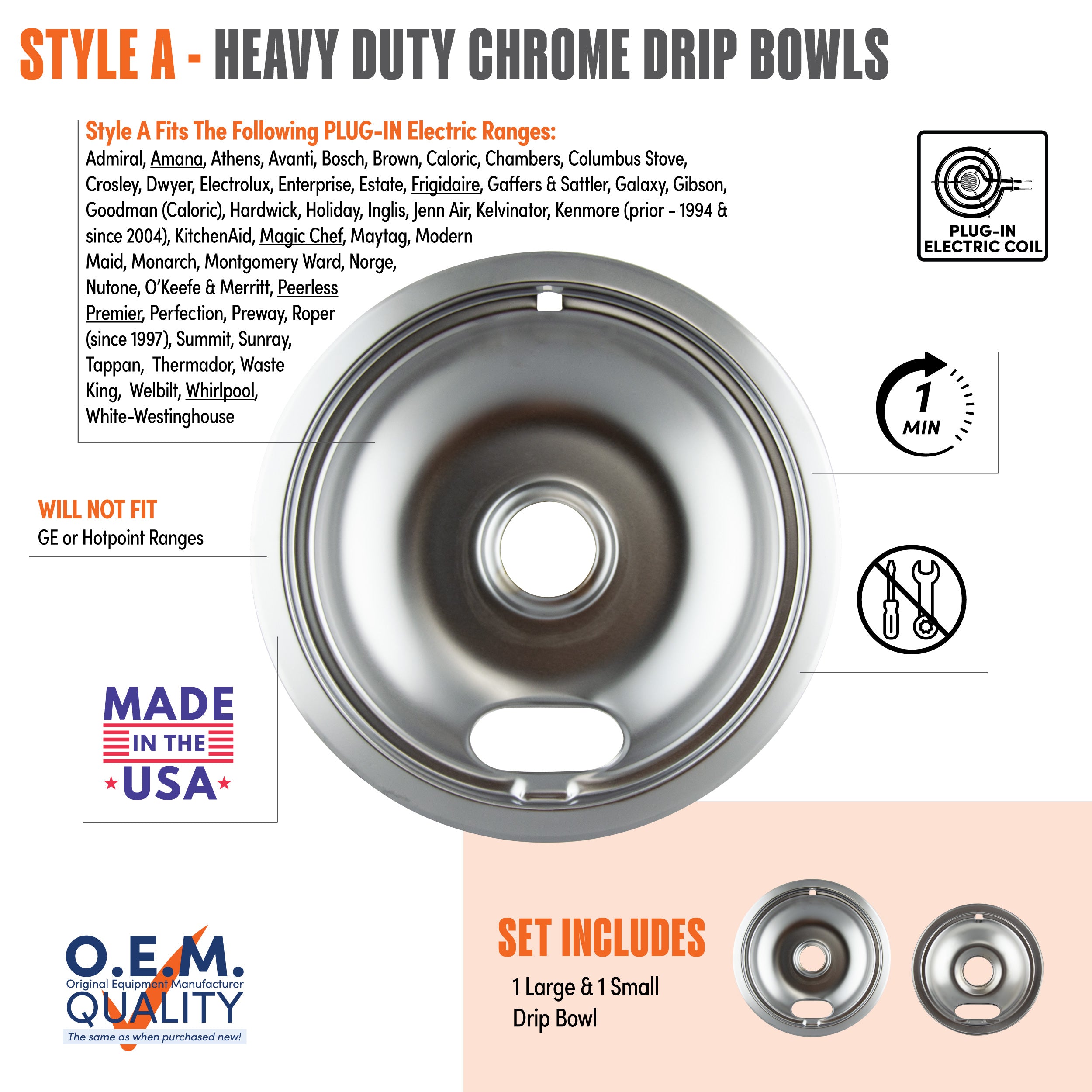 STYLE A - HEAVY DUTY CHROME DRIP BOWLS

Style A Fits The Following PLUG-IN Electric Ranges:
Admiral, Amana, Athens, Avanti, Bosch, Brown, Caloric, Chambers, Columbus Stove, Crosley, Dwyer, Electrolux, Enterprise, Estate, Frigidaire, Gaffers & Sattler, Galaxy, Gibson, Goodman (Caloric), Hardwick, Holiday, Inglis, Jenn Air, Kelvinator, Kenmore (prior - 1994 & since 2004), KitchenAid, Magic Chef, Maytag, Modern Maid, Monarch, Montgomery Ward, Norge, Nutone, O'Keefe & Merritt, Peerless Premier, Perfection, Preway, Roper (since 1997), Summit, Sunray, Tappan, Thermador, Waste King, Welbilt, Whirlpool, White-Westinghouse

PLUG-IN ELECTRIC COIL

1 MIN

WILL NOT FIT
GE or Hotpoint Ranges

MADE IN THE USA

O.E.M.
Original Equipment Manufacturer
QUALITY
The same as when purchased new!

SET INCLUDES
1 Large & 1 Small Drip Bowl