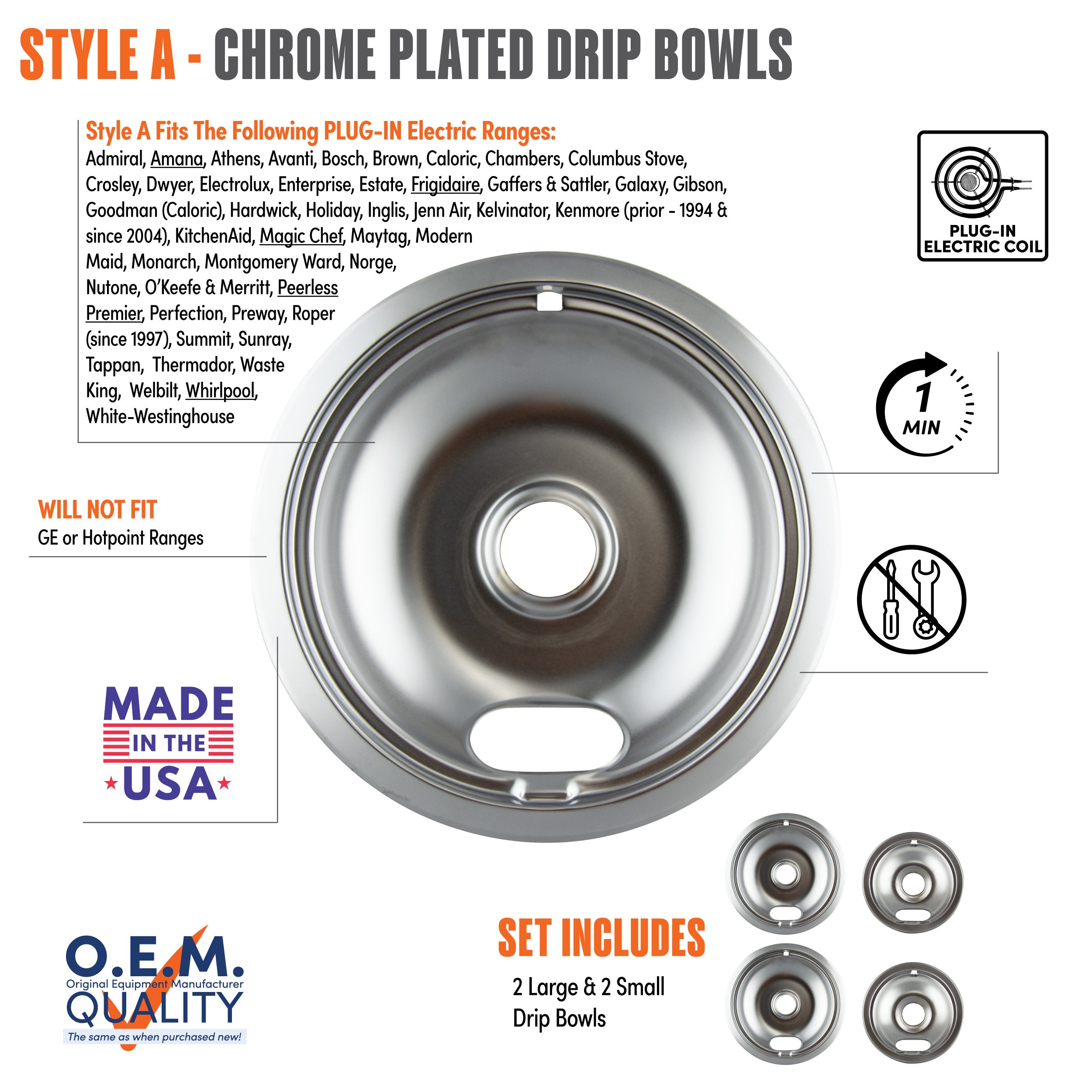 STYLE A - CHROME PLATED DRIP BOWLS

Style A Fits The Following PLUG-IN Electric Ranges:
Admiral, Amana, Athens, Avanti, Bosch, Brown, Caloric, Chambers, Columbus Stove, Crosley, Dwyer, Electrolux, Enterprise, Estate, Frigidaire, Gaffers & Sattler, Galaxy, Gibson, Goodman (Caloric), Hardwick, Holiday, Inglis, Jenn Air, Kelvinator, Kenmore (prior - 1994 & since 2004), KitchenAid, Magic Chef, Maytag, Modern Maid, Monarch, Montgomery Ward, Norge, Nutone, O'Keefe & Merritt, Peerless Premier, Perfection, Preway, Roper (since 1997), Summit, Sunray, Tappan, Thermador, Waste King, Welbilt, Whirlpool, White-Westinghouse

PLUG-IN ELECTRIC COIL

1 MIN

WILL NOT FIT
GE or Hotpoint Ranges

MADE IN THE USA

O.E.M.
Original Equipment Manufacturer
QUALITY
The same as when purchased new!

SET INCLUDES
2 Large & 2 Small Drip Bowls