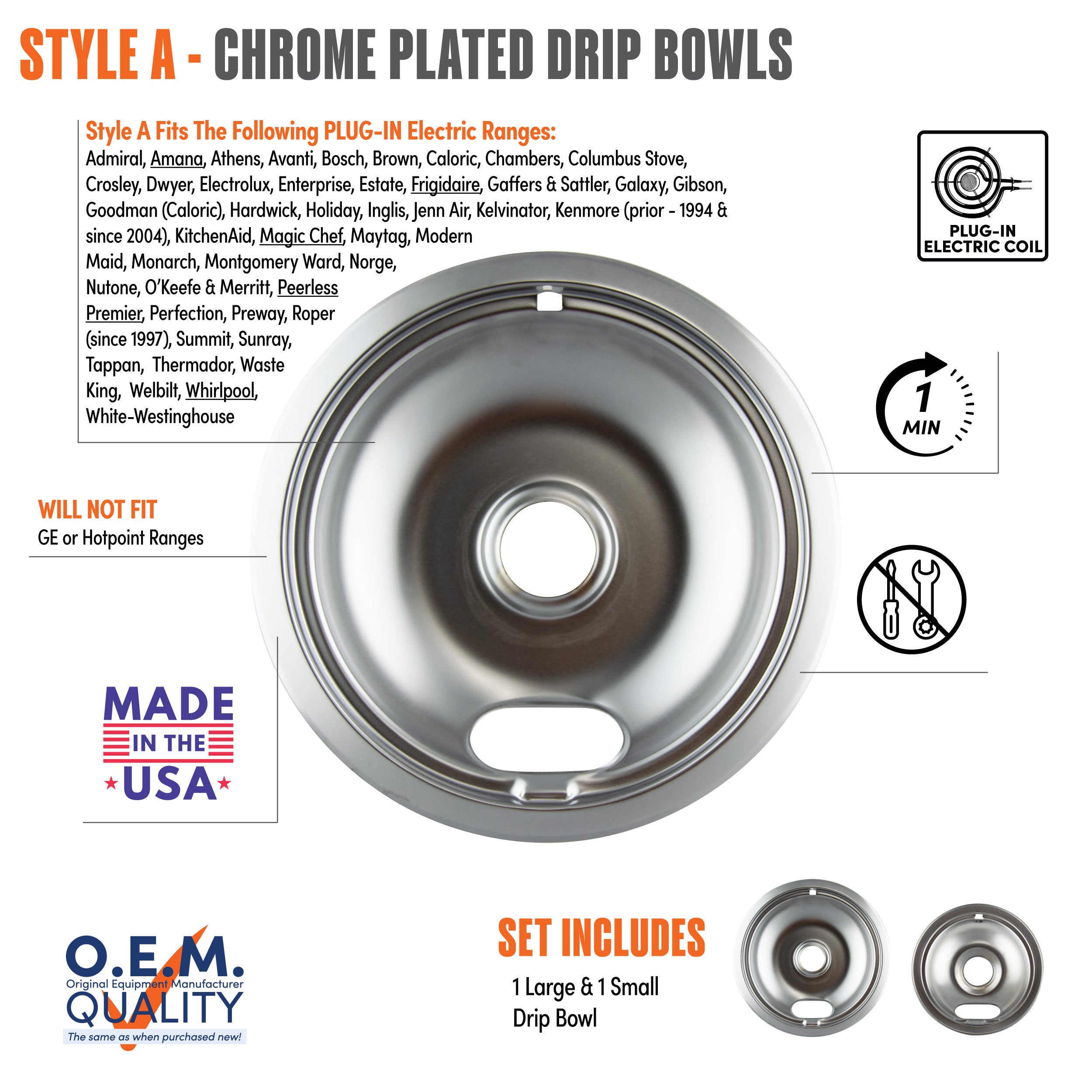 STYLE A - CHROME PLATED DRIP BOWLS

Style A Fits The Following PLUG-IN Electric Ranges:
Admiral, Amana, Athens, Avanti, Bosch, Brown, Caloric, Chambers, Columbus Stove, Crosley, Dwyer, Electrolux, Enterprise, Estate, Frigidaire, Gaffers & Sattler, Galaxy, Gibson, Goodman (Caloric), Hardwick, Holiday, Inglis, Jenn Air, Kelvinator, Kenmore (prior - 1994 & since 2004), KitchenAid, Magic Chef, Maytag, Modern Maid, Monarch, Montgomery Ward, Norge, Nutone, O'Keefe & Merritt, Peerless Premier, Perfection, Preway, Roper (since 1997), Summit, Sunray, Tappan, Thermador, Waste King, Welbilt, Whirlpool, White-Westinghouse

PLUG-IN ELECTRIC COIL

1 MIN

WILL NOT FIT
GE or Hotpoint Ranges

MADE IN THE USA

O.E.M.
Original Equipment Manufacturer
QUALITY
The same as when purchased new!

SET INCLUDES
1 Large & 1 Small Drip Bowl