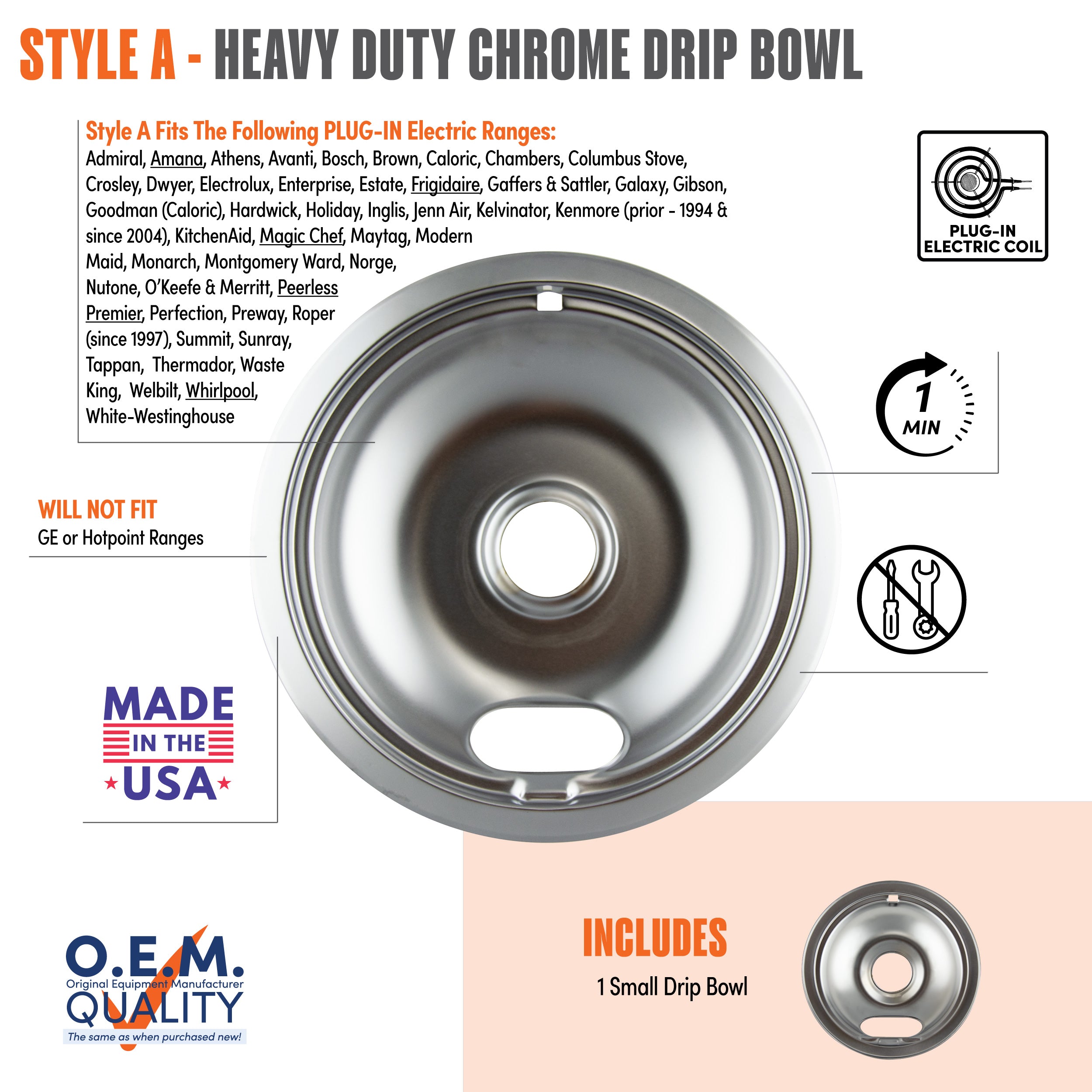 STYLE A - HEAVY DUTY CHROME DRIP BOWL

Style A Fits The Following PLUG-IN Electric Ranges:
Admiral, Amana, Athens, Avanti, Bosch, Brown, Caloric, Chambers, Columbus Stove, Crosley, Dwyer, Electrolux, Enterprise, Estate, Frigidaire, Gaffers & Sattler, Galaxy, Gibson, Goodman (Caloric), Hardwick, Holiday, Inglis, Jenn Air, Kelvinator, Kenmore (prior - 1994 & since 2004), KitchenAid, Magic Chef, Maytag, Modern Maid, Monarch, Montgomery Ward, Norge, Nutone, O'Keefe & Merritt, Peerless Premier, Perfection, Preway, Roper (since 1997), Summit, Sunray, Tappan, Thermador, Waste King, Welbilt, Whirlpool, White-Westinghouse

PLUG-IN ELECTRIC COIL

1 MIN

WILL NOT FIT
GE or Hotpoint Ranges

MADE IN THE USA

O.E.M.
Original Equipment Manufacturer
QUALITY
The same as when purchased new!

INCLUDES
1 Small Drip Bowl