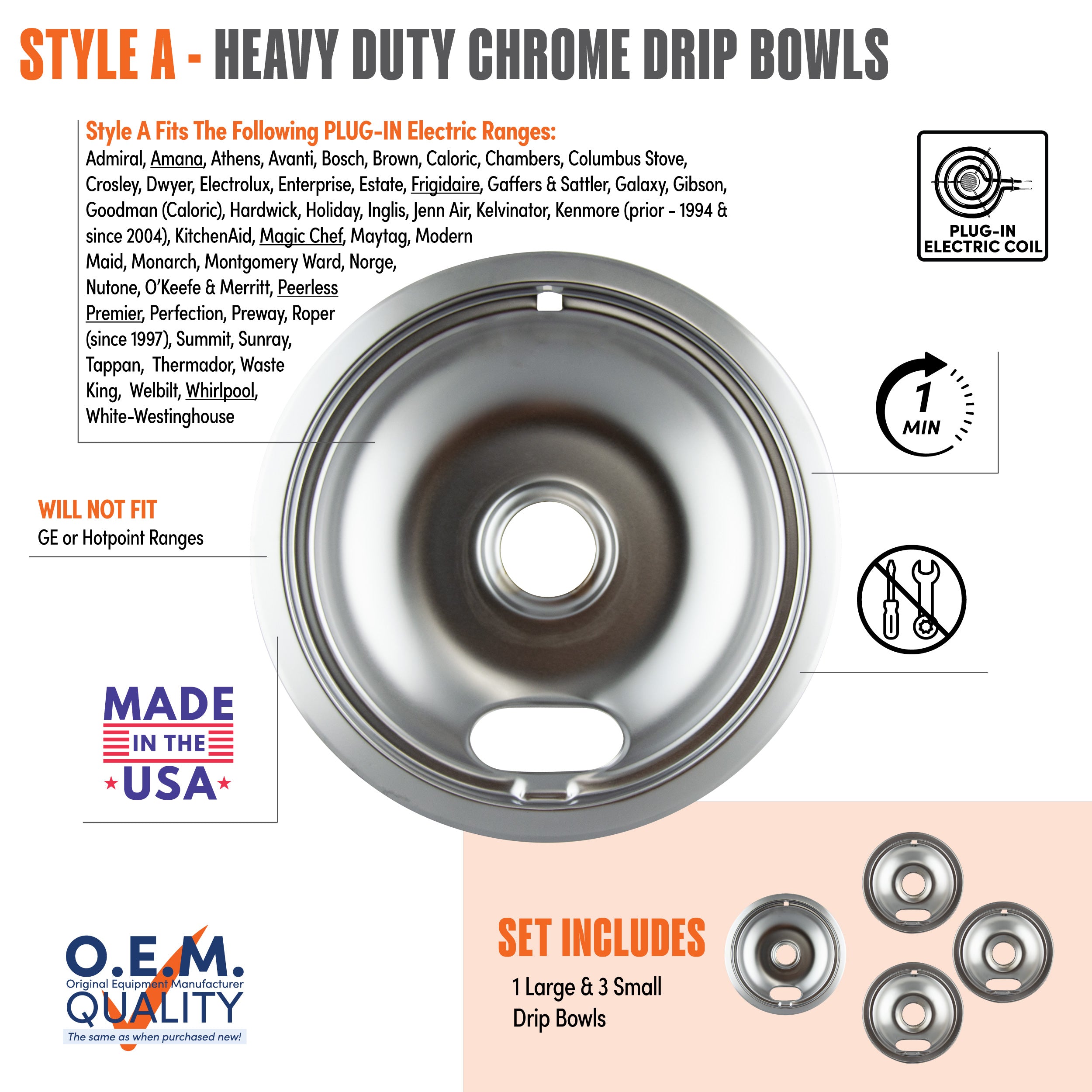 STYLE A - HEAVY DUTY CHROME DRIP BOWLS

Style A Fits The Following PLUG-IN Electric Ranges:
Admiral, Amana, Athens, Avanti, Bosch, Brown, Caloric, Chambers, Columbus Stove, Crosley, Dwyer, Electrolux, Enterprise, Estate, Frigidaire, Gaffers & Sattler, Galaxy, Gibson, Goodman (Caloric), Hardwick, Holiday, Inglis, Jenn Air, Kelvinator, Kenmore (prior - 1994 & since 2004), KitchenAid, Magic Chef, Maytag, Modern Maid, Monarch, Montgomery Ward, Norge, Nutone, O'Keefe & Merritt, Peerless Premier, Perfection, Preway, Roper (since 1997), Summit, Sunray, Tappan, Thermador, Waste King, Welbilt, Whirlpool, White-Westinghouse

PLUG-IN ELECTRIC COIL

1 MIN

WILL NOT FIT
GE or Hotpoint Ranges

MADE IN THE USA

O.E.M.
Original Equipment Manufacturer
QUALITY
The same as when purchased new!

SET INCLUDES
1 Large & 3 Small Drip Bowls